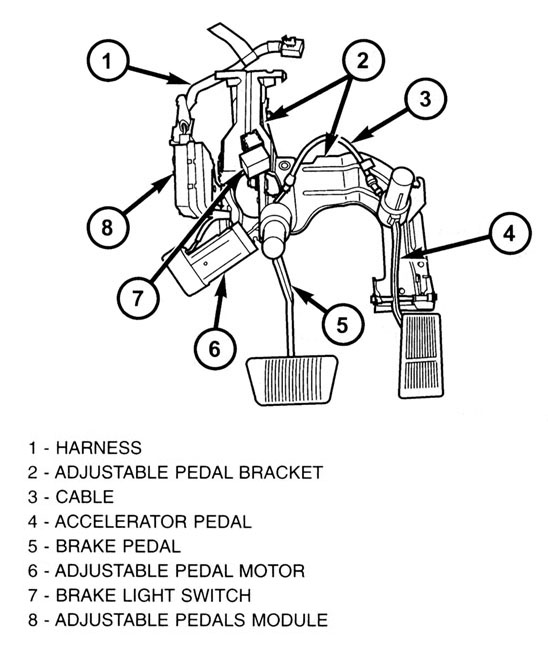 1
2
3
8
4
7
5
6

1 - HARNESS
2 - ADJUSTABLE PEDAL BRACKET
3 - CABLE
4 - ACCELERATOR PEDAL
5 - BRAKE PEDAL
6 - ADJUSTABLE PEDAL MOTOR
7 - BRAKE LIGHT SWITCH
8 - ADJUSTABLE PEDALS MODULE