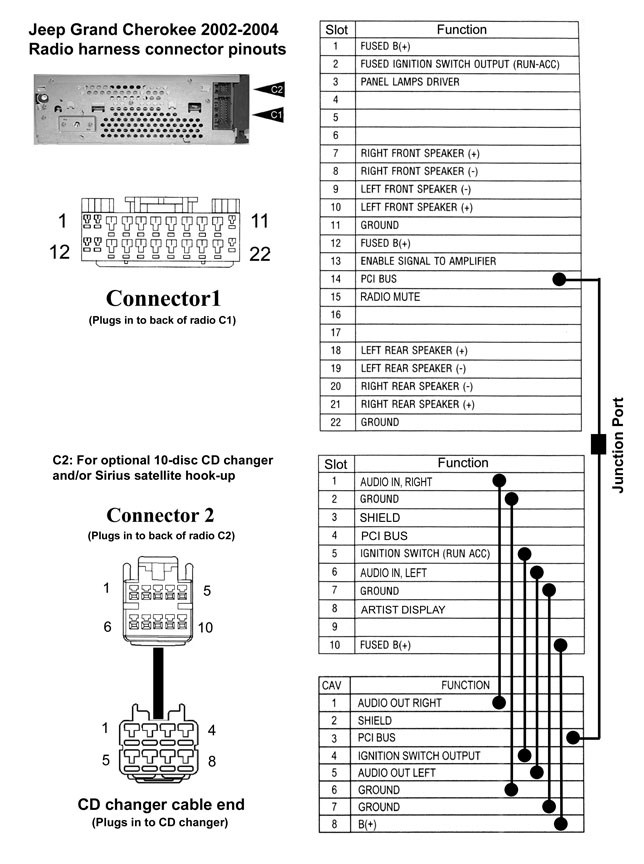 Jeep Grand Cherokee 2002-2004
Radio harness connector pinouts

C2
C1

1 11
12 22

Connector1
(Plugs in to back of radio C1)

| Slot | Function |
|---|---|
| 1 | FUSED B(+) |
| 2 | FUSED IGNITION SWITCH OUTPUT (RUN-ACC) |
| 3 | PANEL LAMPS DRIVER |
| 4 | |
| 5 | |
| 6 | |
| 7 | RIGHT FRONT SPEAKER (+) |
| 8 | RIGHT FRONT SPEAKER (-) |
| 9 | LEFT FRONT SPEAKER (-) |
| 10 | LEFT FRONT SPEAKER (+) |
| 11 | GROUND |
| 12 | FUSED B(+) |
| 13 | ENABLE SIGNAL TO AMPLIFIER |
| 14 | PCI BUS |
| 15 | RADIO MUTE |
| 16 | |
| 17 | |
| 18 | LEFT REAR SPEAKER (+) |
| 19 | LEFT REAR SPEAKER (-) |
| 20 | RIGHT REAR SPEAKER (-) |
| 21 | RIGHT REAR SPEAKER (+) |
| 22 | GROUND |

Junction Port

C2: For optional 10-disc CD changer and/or Sirius satellite hook-up

Connector 2
(Plugs in to back of radio C2)

1 5
6 10

| Slot | Function |
|---|---|
| 1 | AUDIO IN, RIGHT |
| 2 | GROUND |
| 3 | SHIELD |
| 4 | PCI BUS |
| 5 | IGNITION SWITCH (RUN ACC) |
| 6 | AUDIO IN, LEFT |
| 7 | GROUND |
| 8 | ARTIST DISPLAY |
| 9 | |
| 10 | FUSED B(+) |

1 4
5 8

CD changer cable end
(Plugs in to CD changer)

| CAV | FUNCTION |
|---|---|
| 1 | AUDIO OUT RIGHT |
| 2 | SHIELD |
| 3 | PCI BUS |
| 4 | IGNITION SWITCH OUTPUT |
| 5 | AUDIO OUT LEFT |
| 6 | GROUND |
| 7 | GROUND |
| 8 | B(+) |