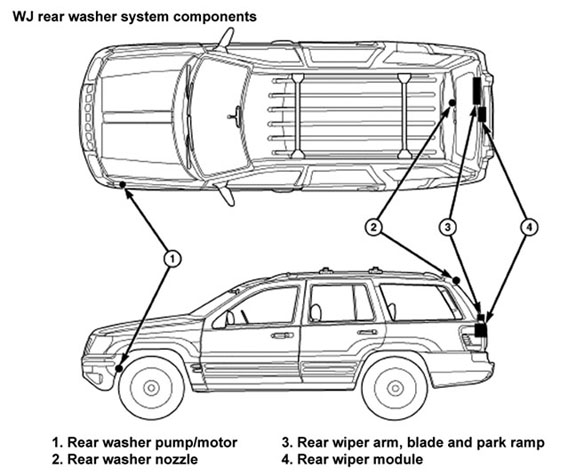 WJ rear washer system components

2

3

4

1

1. Rear washer pump/motor
2. Rear washer nozzle

3. Rear wiper arm, blade and park ramp
4. Rear wiper module