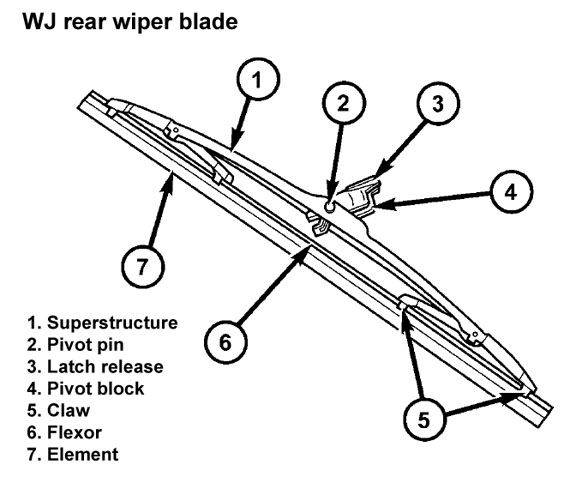 WJ rear wiper blade

1

2

3

4

7

6

5

1. Superstructure
2. Pivot pin
3. Latch release
4. Pivot block
5. Claw
6. Flexor
7. Element