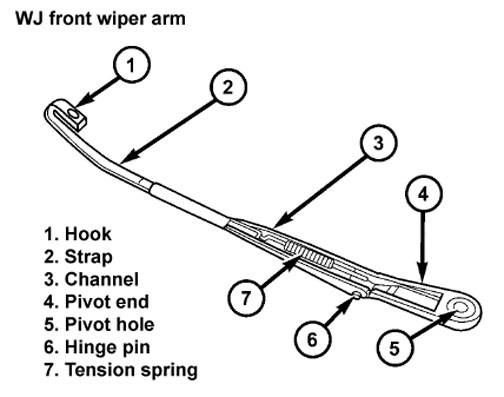 WJ front wiper arm

1

2

3

4

7

6

5

1. Hook
2. Strap
3. Channel
4. Pivot end
5. Pivot hole
6. Hinge pin
7. Tension spring